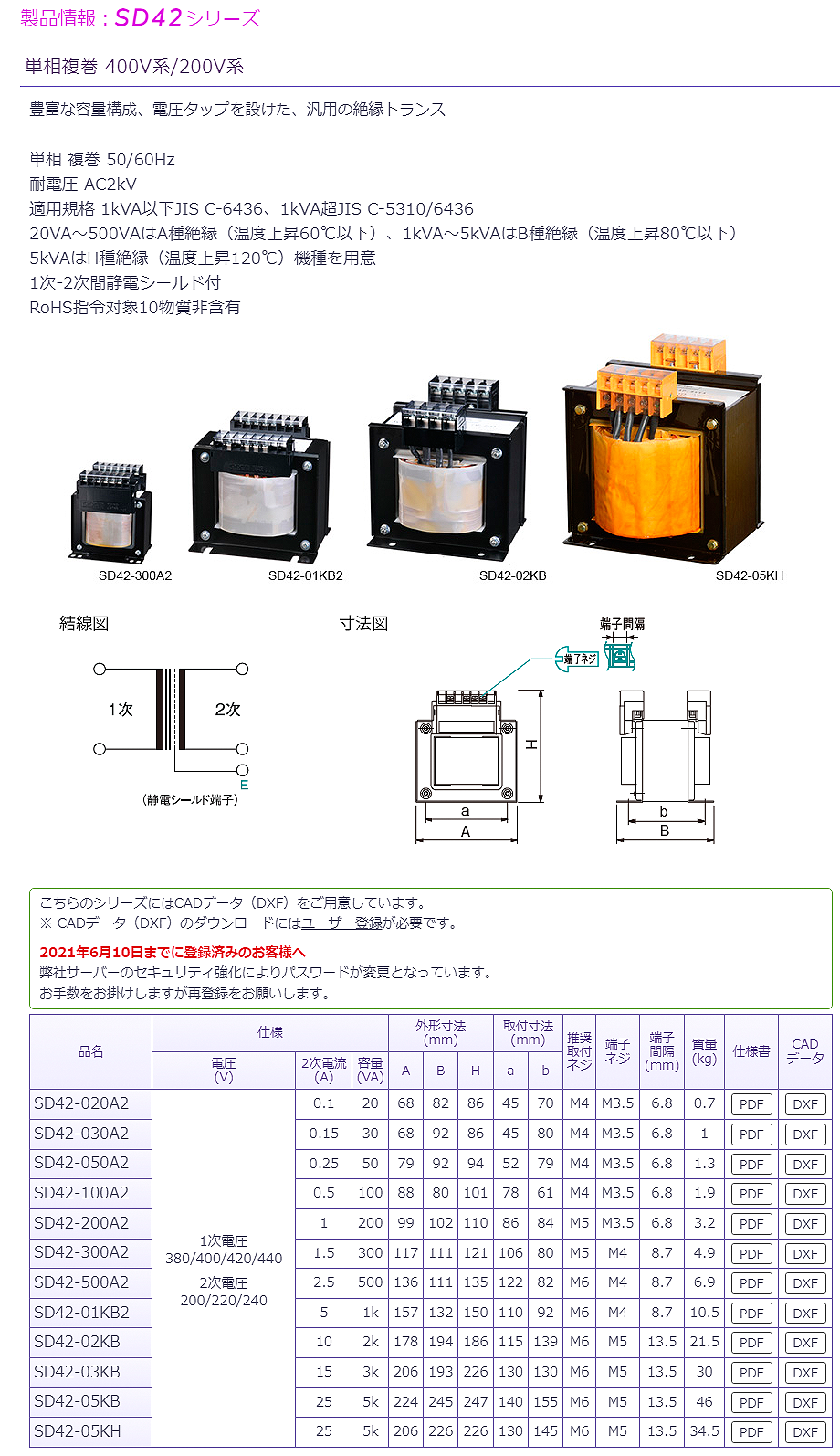 製品情報：SD42シリーズ

単相複巻 400V系/200V系

豊富な容量構成、電圧タップを設けた、汎用の絶縁トランス

単相 複巻 50/60Hz
耐電圧 AC2kV
適用規格 1kVA以下JIS C-6436、1kVA超JIS C-5310/6436
20VA～500VAはA種絶縁（温度上昇60℃以下）、1kVA～5kVAはB種絶縁（温度上昇80℃以下）
5kVAはH種絶縁（温度上昇120℃）機種を用意
1次-2次間静電シールド付
RoHS指令対象10物質非含有

SD42-300A2
SD42-01KB2
SD42-02KB
SD42-05KH

結線図

1次
2次
E
（静電シールド端子）

寸法図

端子間隔
端子ネジ
H
a
A
b
B

こちらのシリーズにはCADデータ（DXF）をご用意しています。
※ CADデータ（DXF）のダウンロードにはユーザー登録が必要です。

2021年6月10日までに登録済みのお客様へ
弊社サーバーのセキュリティ強化によりパスワードが変更となっています。
お手数をお掛けしますが再登録をお願いします。

| 品名 | 仕様 電圧 (V) | 仕様 2次電流 (A) | 仕様 容量 (VA) | 外形寸法 (mm) A | 外形寸法 (mm) B | 外形寸法 (mm) H | 取付寸法 (mm) a | 取付寸法 (mm) b | 推奨取付ネジ | 端子ネジ | 端子間隔 (mm) | 質量 (kg) | 仕様書 | CADデータ |
|---|---|---|---|---|---|---|---|---|---|---|---|---|---|---|
| SD42-020A2 | 1次電圧 380/400/420/440 2次電圧 200/220/240 | 0.1 | 20 | 68 | 82 | 86 | 45 | 70 | M4 | M3.5 | 6.8 | 0.7 | PDF | DXF |
| SD42-030A2 | | 0.15 | 30 | 68 | 92 | 86 | 45 | 80 | M4 | M3.5 | 6.8 | 1 | PDF | DXF |
| SD42-050A2 | | 0.25 | 50 | 79 | 92 | 94 | 52 | 79 | M4 | M3.5 | 6.8 | 1.3 | PDF | DXF |
| SD42-100A2 | | 0.5 | 100 | 88 | 80 | 101 | 78 | 61 | M4 | M3.5 | 6.8 | 1.9 | PDF | DXF |
| SD42-200A2 | | 1 | 200 | 99 | 102 | 110 | 86 | 84 | M5 | M3.5 | 6.8 | 3.2 | PDF | DXF |
| SD42-300A2 | | 1.5 | 300 | 117 | 111 | 121 | 106 | 80 | M5 | M4 | 8.7 | 4.9 | PDF | DXF |
| SD42-500A2 | | 2.5 | 500 | 136 | 111 | 135 | 122 | 82 | M6 | M4 | 8.7 | 6.9 | PDF | DXF |
| SD42-01KB2 | | 5 | 1k | 157 | 132 | 150 | 110 | 92 | M6 | M4 | 8.7 | 10.5 | PDF | DXF |
| SD42-02KB | | 10 | 2k | 178 | 194 | 186 | 115 | 139 | M6 | M5 | 13.5 | 21.5 | PDF | DXF |
| SD42-03KB | | 15 | 3k | 206 | 193 | 226 | 130 | 130 | M6 | M5 | 13.5 | 30 | PDF | DXF |
| SD42-05KB | | 25 | 5k | 224 | 245 | 247 | 140 | 155 | M6 | M5 | 13.5 | 46 | PDF | DXF |
| SD42-05KH | | 25 | 5k | 206 | 226 | 226 | 130 | 145 | M6 | M5 | 13.5 | 34.5 | PDF | DXF |